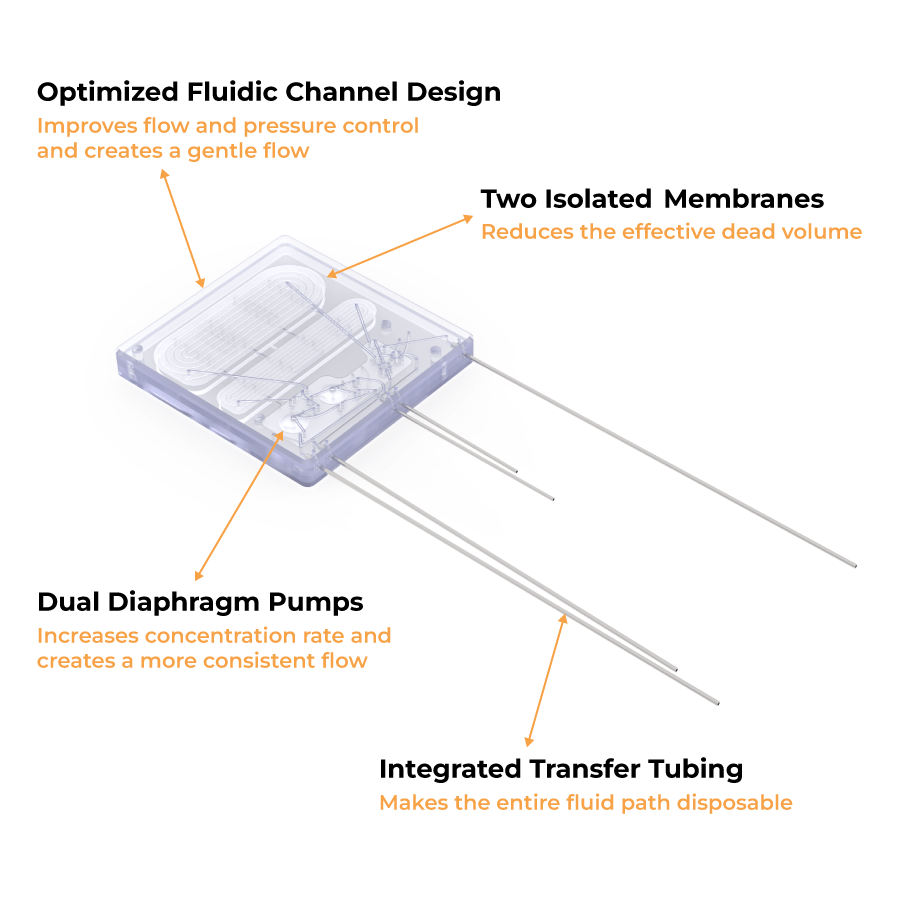 Optimized Fluidic Channel Design
Improves flow and pressure control and creates a gentle flow

Two Isolated Membranes
Reduces the effective dead volume

Dual Diaphragm Pumps
Increases concentration rate and creates a more consistent flow

Integrated Transfer Tubing
Makes the entire fluid path disposable